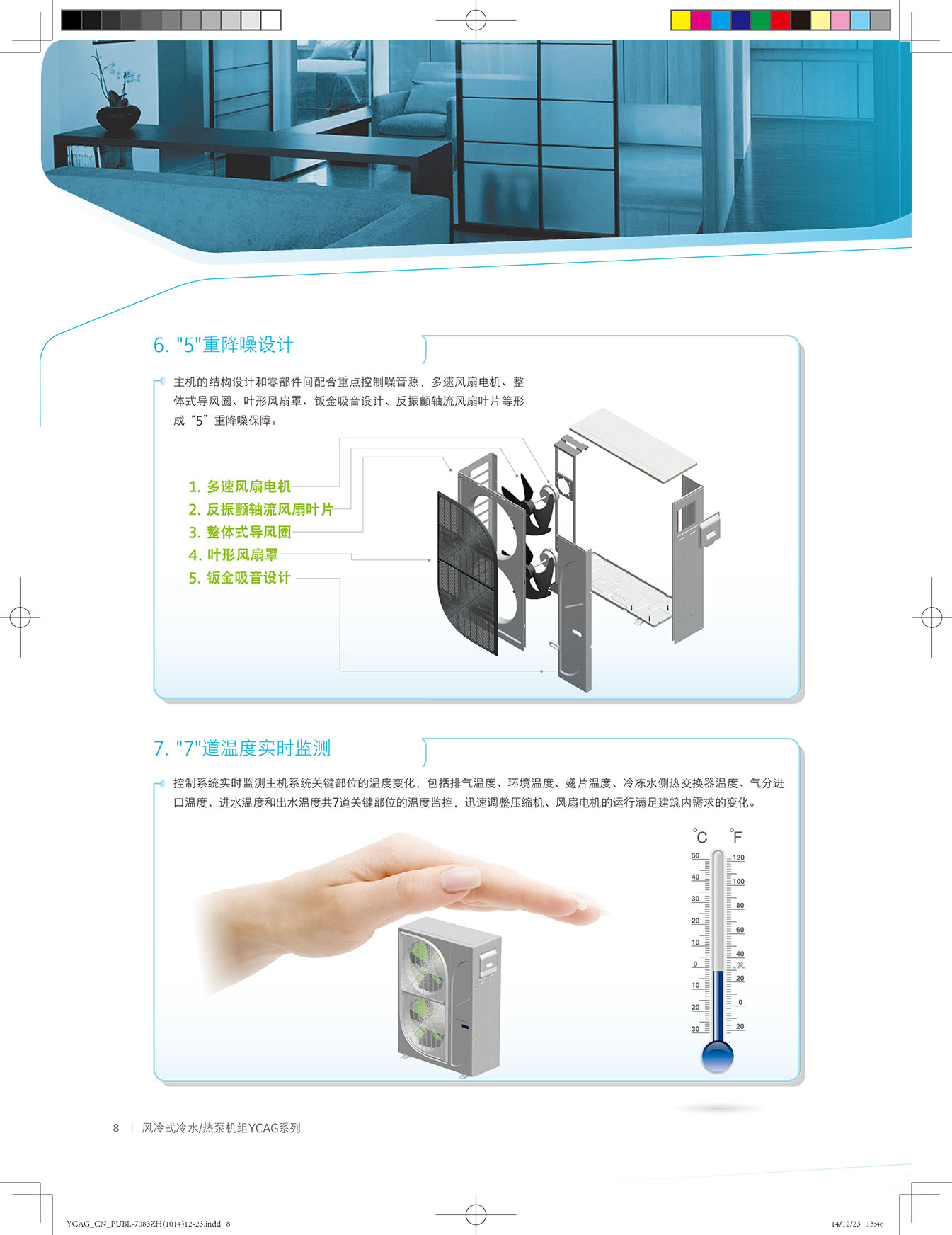 6. "5"重降噪设计

主机的结构设计和零部件间配合重点控制噪音源，多速风扇电机、整体式导风圈、叶形风扇罩、钣金吸音设计、反振颤轴流风扇叶片等形成“5”重降噪保障。

1. 多速风扇电机
2. 反振颤轴流风扇叶片
3. 整体式导风圈
4. 叶形风扇罩
5. 钣金吸音设计

7. "7"道温度实时监测

控制系统实时监测主机系统关键部位的温度变化，包括排气温度、环境温度、翅片温度、冷冻水侧热交换器温度、气分进口温度、进水温度和出水温度共7道关键部位的温度监控，迅速调整压缩机、风扇电机的运行满足建筑内需求的变化。

°C °F
50 40 30 20 10 0 10 20 30
120 100 80 60 40 32 20 0 20

8 | 风冷式冷水/热泵机组YCAG系列

YCAG_CN_PUBL-7083ZH(1014)12-23.indd 8

14/12/23 13:46